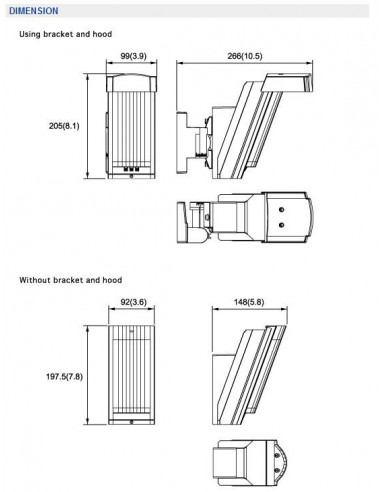 DIMENSION

Using bracket and hood

99(3.9)

266(10.5)

205(8.1)

Without bracket and hood

92(3.6)

148(5.8)

197.5(7.8)